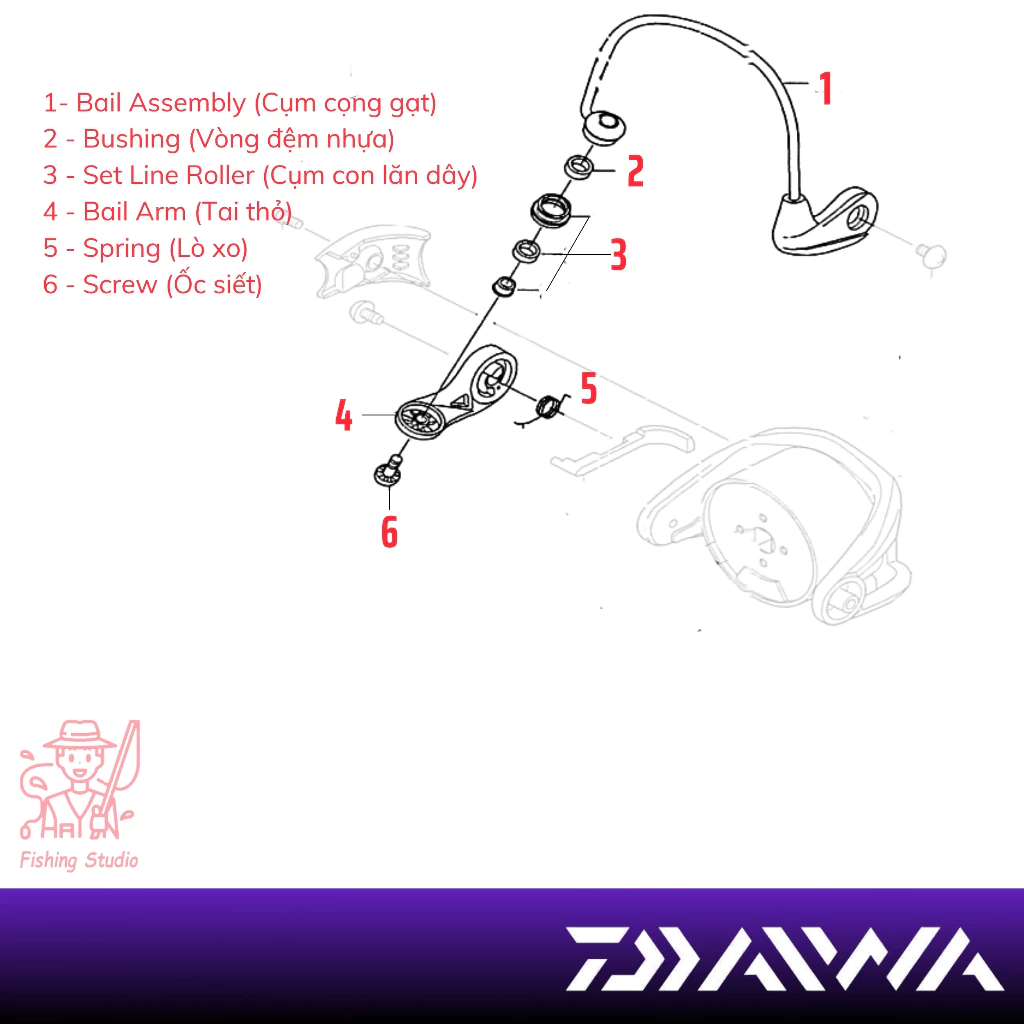 1- Bail Assembly (Cụm cọng gạt)
2 - Bushing (Vòng đệm nhựa)
3 - Set Line Roller (Cụm con lăn dây)
4 - Bail Arm (Tai thỏ)
5 - Spring (Lò xo)
6 - Screw (Ốc siết)

1
2
3
4
5
6

Fishing Studio

DAIWA